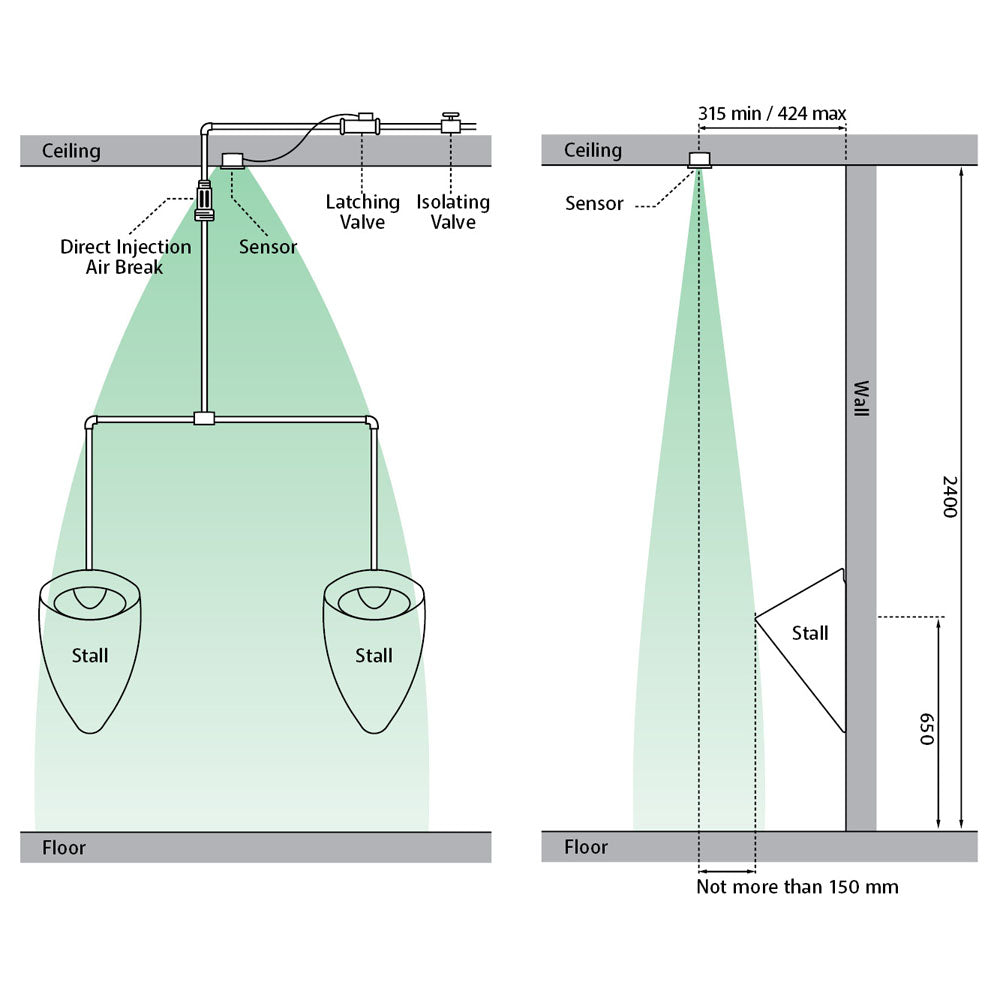 Ceiling

Latching Valve

Isolating Valve

Direct Injection Air Break

Sensor

Stall

Stall

Floor

315 min / 424 max

Ceiling

Sensor

Wall

2400

Stall

650

Floor

Not more than 150 mm