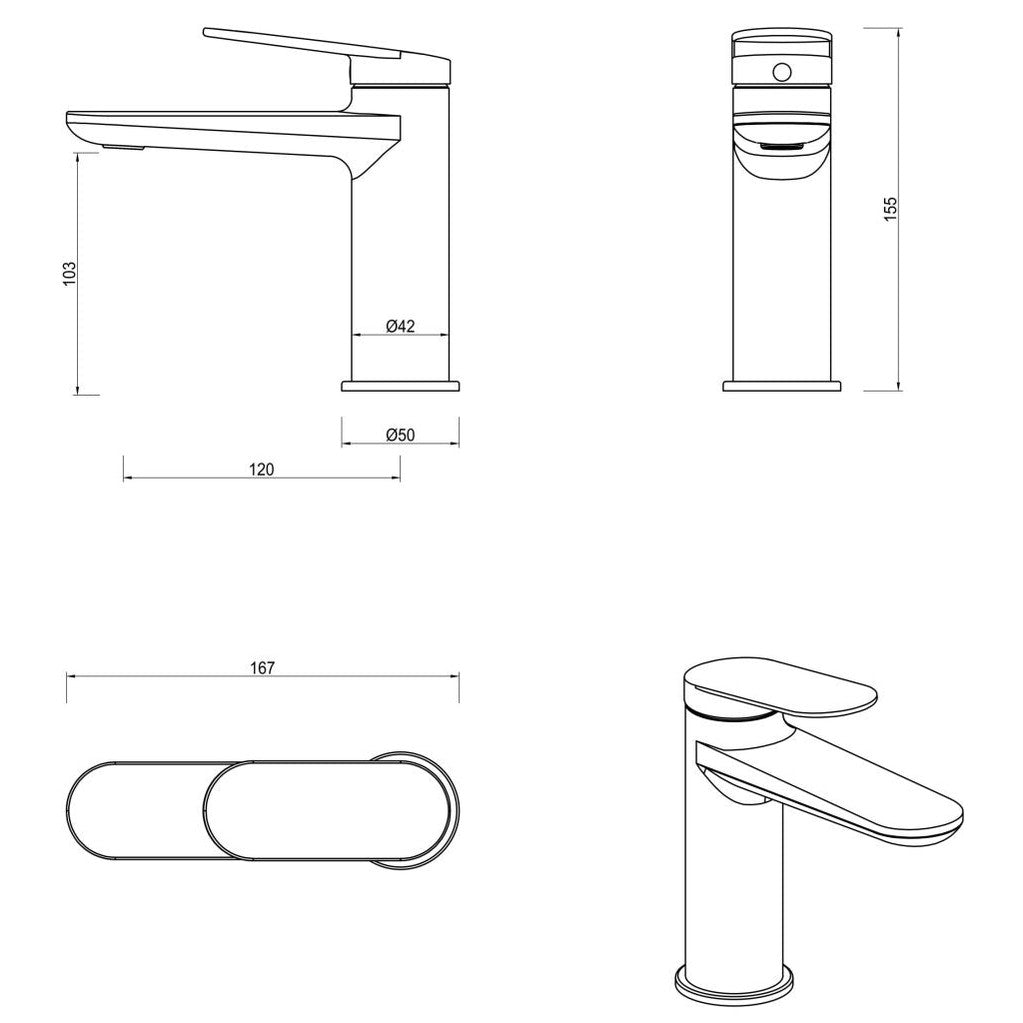 103

Ø42

Ø50

120

155

167