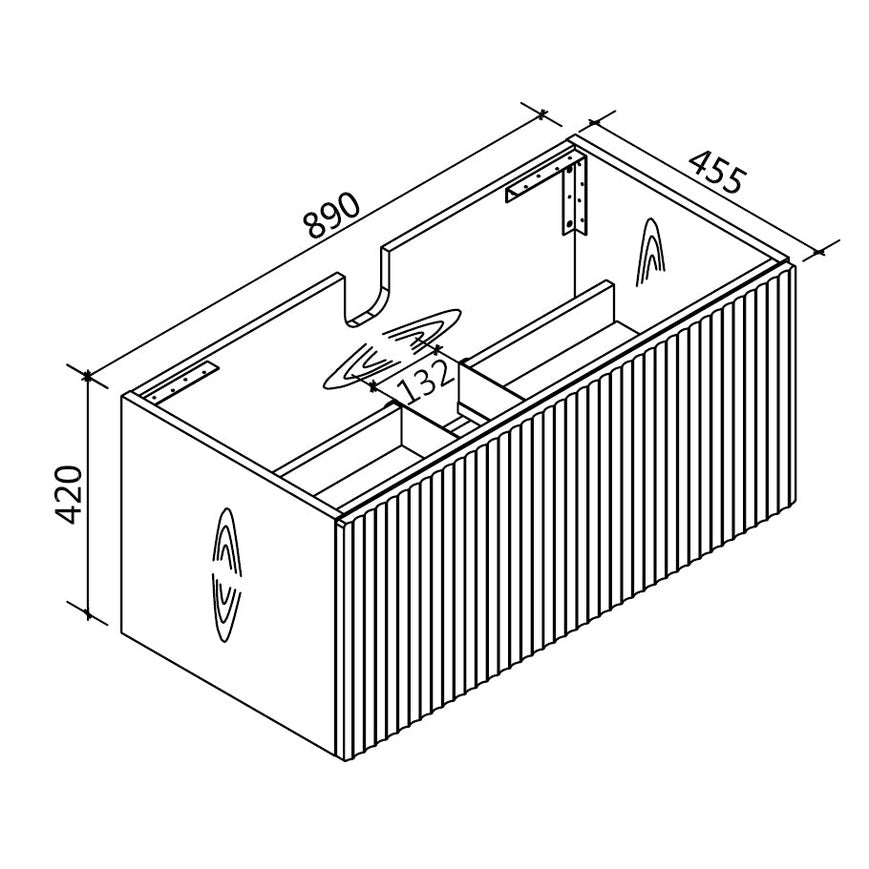 890
455
132
420