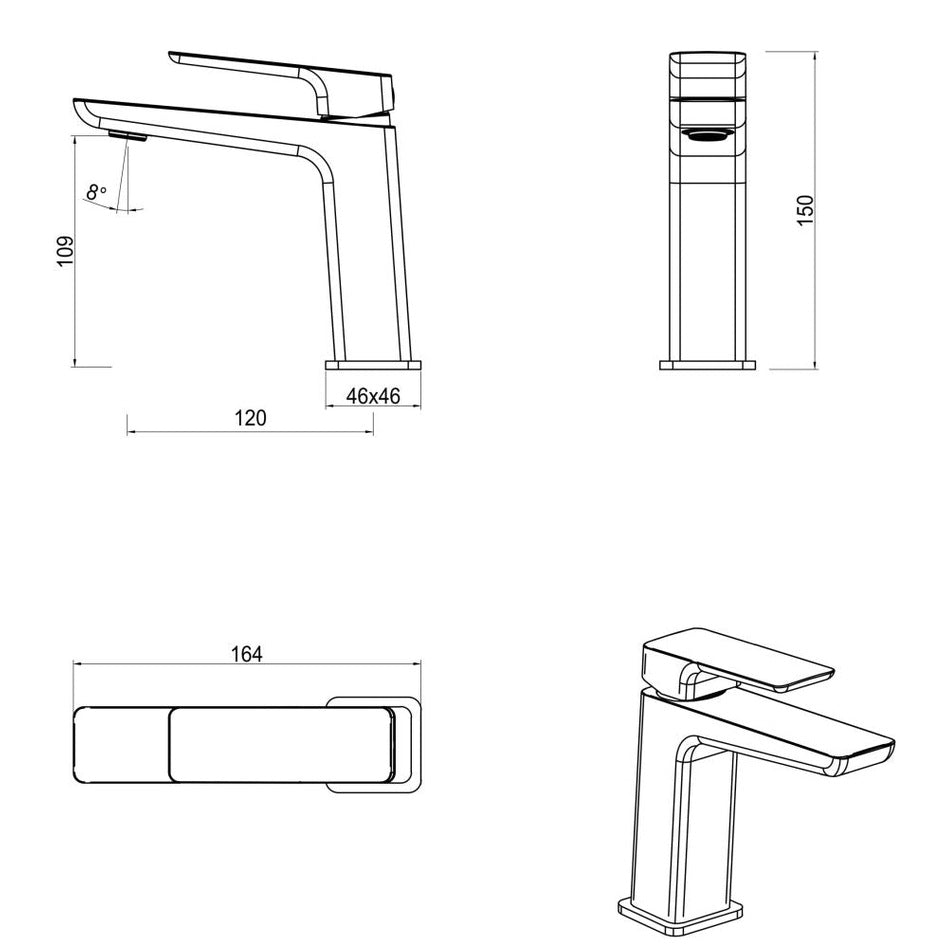 8°
109
46x46
120
150
164